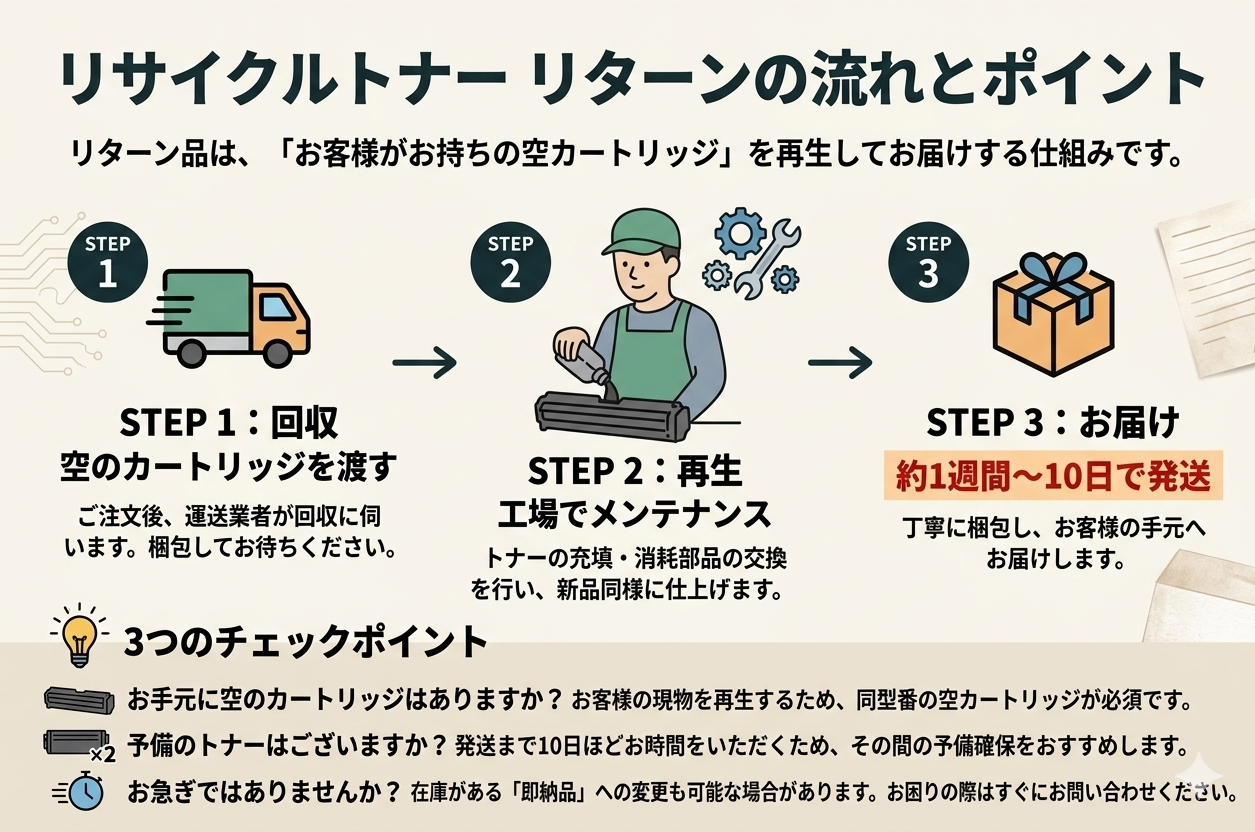 リサイクルトナー リターンの流れとポイント

リターン品は、「お客様がお持ちの空カートリッジ」を再生してお届けする仕組みです。

STEP 1

STEP 1：回収
空のカートリッジを渡す

ご注文後、運送業者が回収に伺います。梱包してお待ちください。

STEP 2

STEP 2：再生
工場でメンテナンス

トナーの充填・消耗部品の交換を行い、新品同様に仕上げます。

STEP 3

STEP 3：お届け
約1週間〜10日で発送

丁寧に梱包し、お客様の手元へお届けします。

3つのチェックポイント

お手元に空のカートリッジはありますか？ お客様の現物を再生するため、同型番の空カートリッジが必須です。

×2

予備のトナーはございますか？ 発送まで10日ほどお時間をいただくため、その間の予備確保をおすすめします。

お急ぎではありませんか？ 在庫がある「即納品」への変更も可能な場合があります。お困りの際はすぐにお問い合わせください。