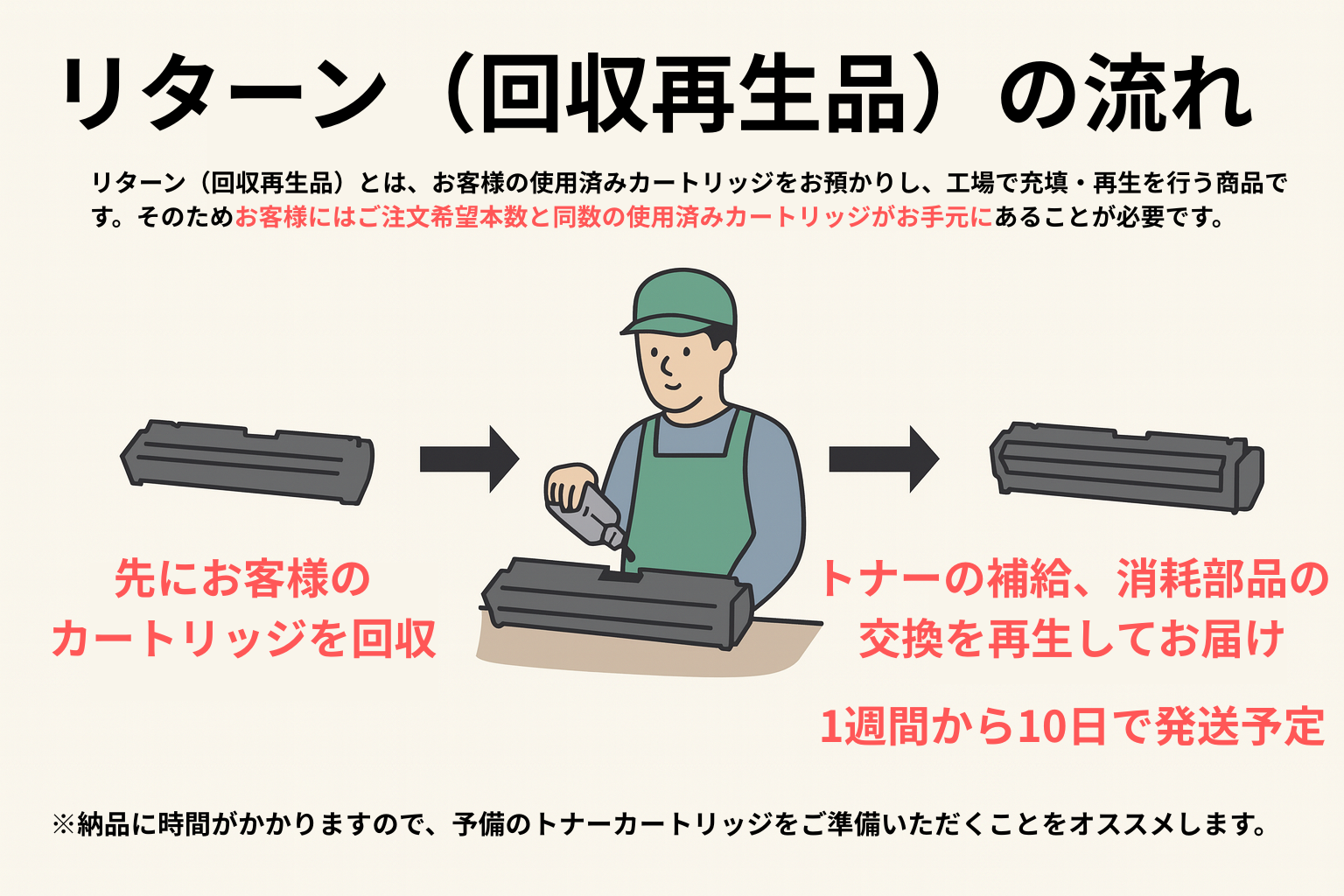 リターン（回収再生品）の流れ

リターン（回収再生品）とは、お客様の使用済みカートリッジをお預かりし、工場で充填・再生を行う商品です。そのためお客様にはご注文希望本数と同数の使用済みカートリッジがお手元にあることが必要です。

先にお客様のカートリッジを回収

トナーの補給、消耗部品の交換を再生してお届け

1週間から10日で発送予定

※納品に時間がかかりますので、予備のトナーカートリッジをご準備いただくことをオススメします。