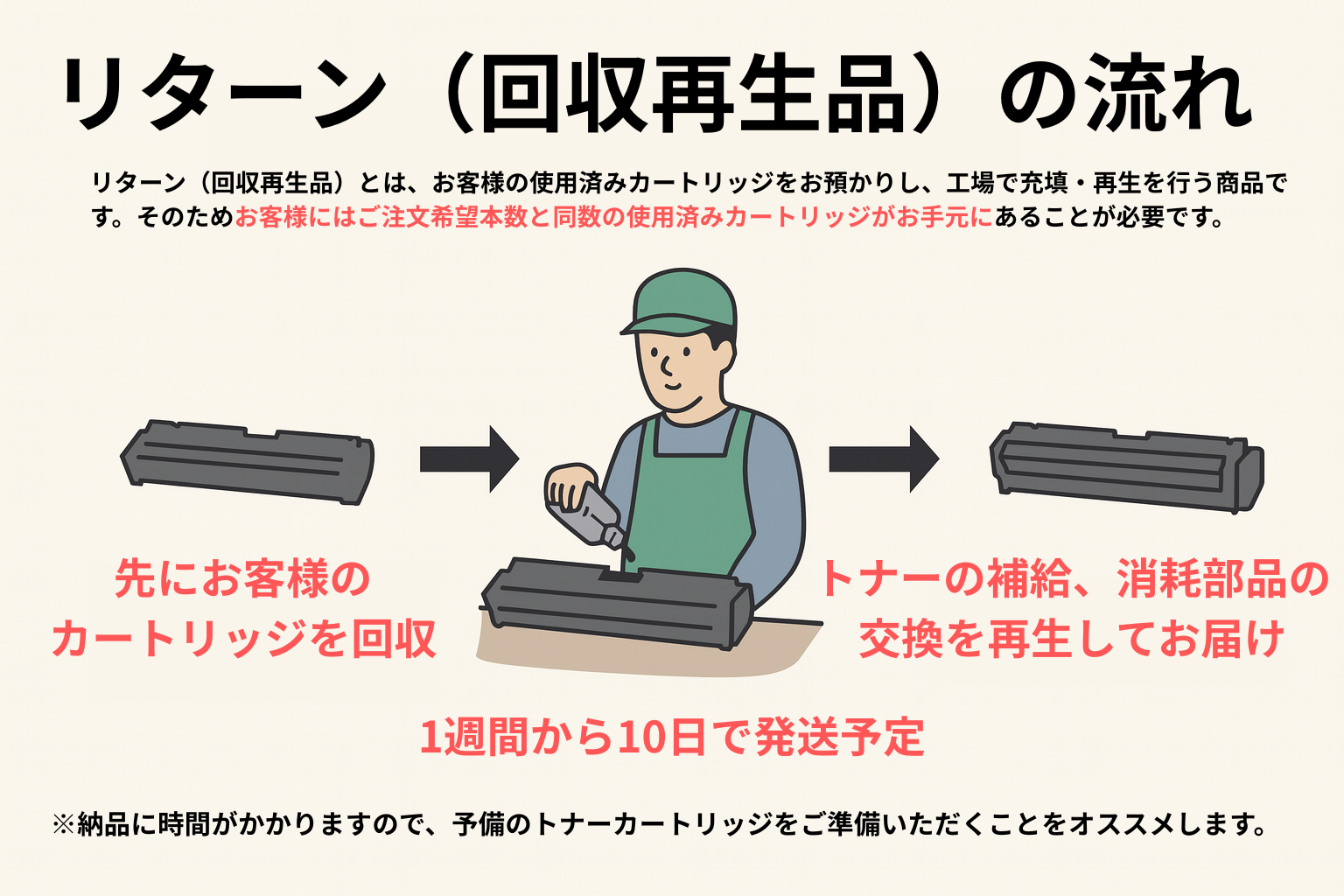 リターン（回収再生品）の流れ

リターン（回収再生品）とは、お客様の使用済みカートリッジをお預かりし、工場で充填・再生を行う商品です。そのためお客様にはご注文希望本数と同数の使用済みカートリッジがお手元にあることが必要です。

先にお客様のカートリッジを回収

トナーの補給、消耗部品の交換を再生してお届け

1週間から10日で発送予定

※納品に時間がかかりますので、予備のトナーカートリッジをご準備いただくことをオススメします。